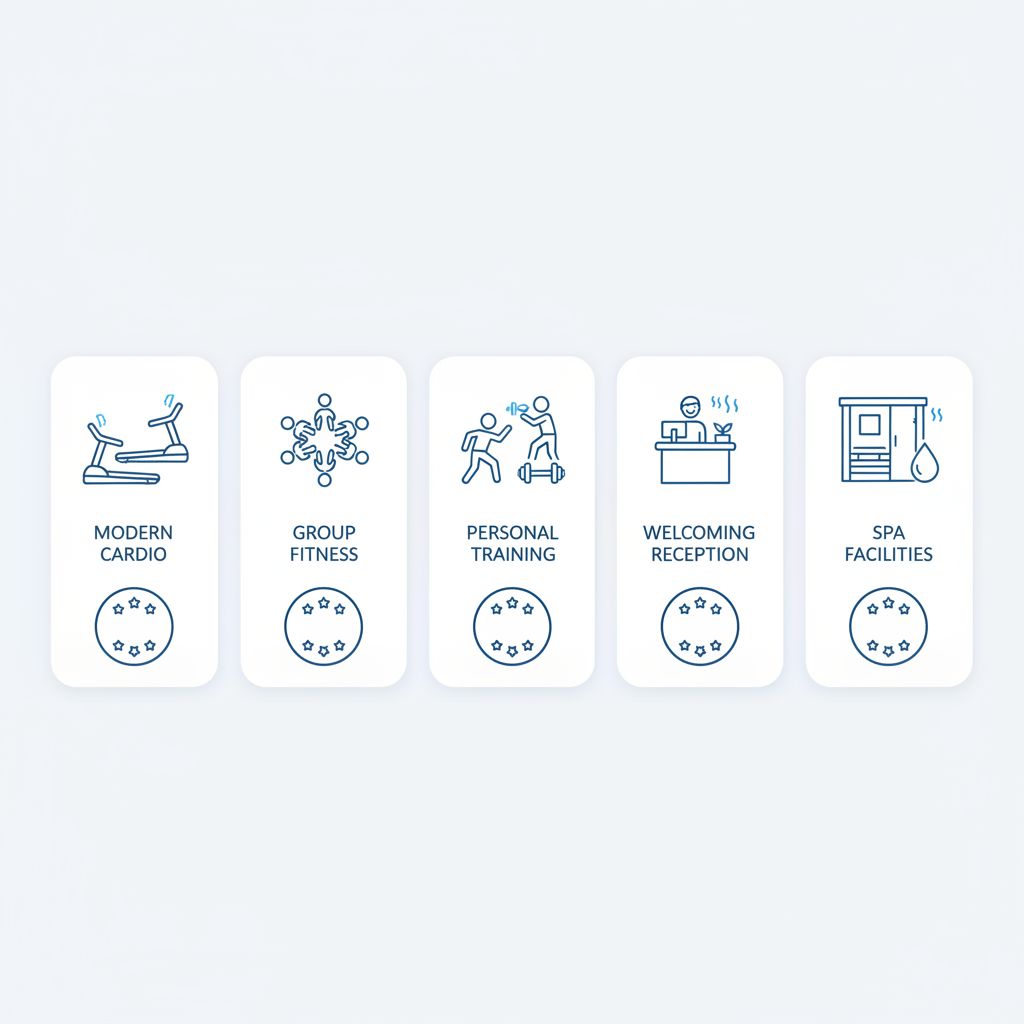 MODERN CARDIO

GROUP FITNESS

PERSONAL TRAINING

WELCOMING RECEPTION

SPA FACILITIES