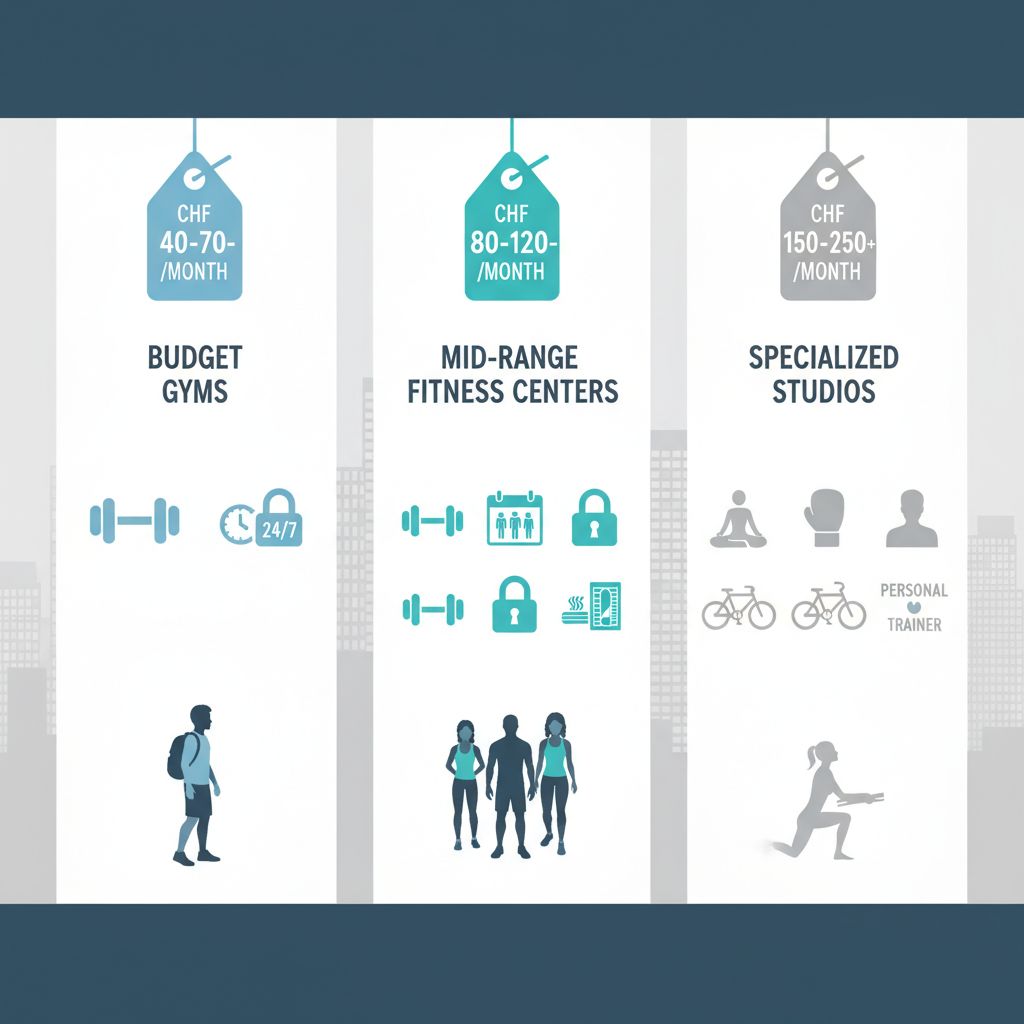 CHF 40-70- /MONTH

BUDGET GYMS

24/7

CHF 80-120- /MONTH

MID-RANGE FITNESS CENTERS

CHF 150-250+ /MONTH

SPECIALIZED STUDIOS

PERSONAL TRAINER