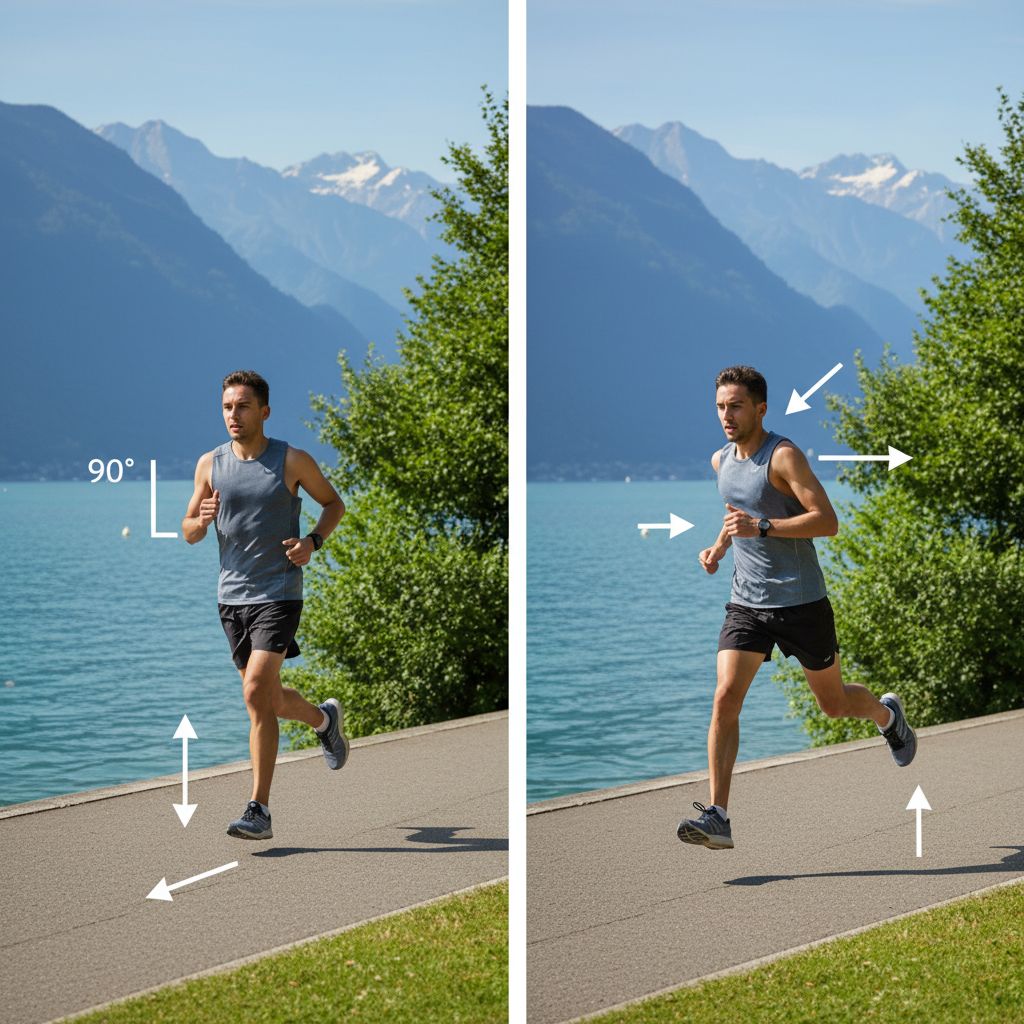 90°