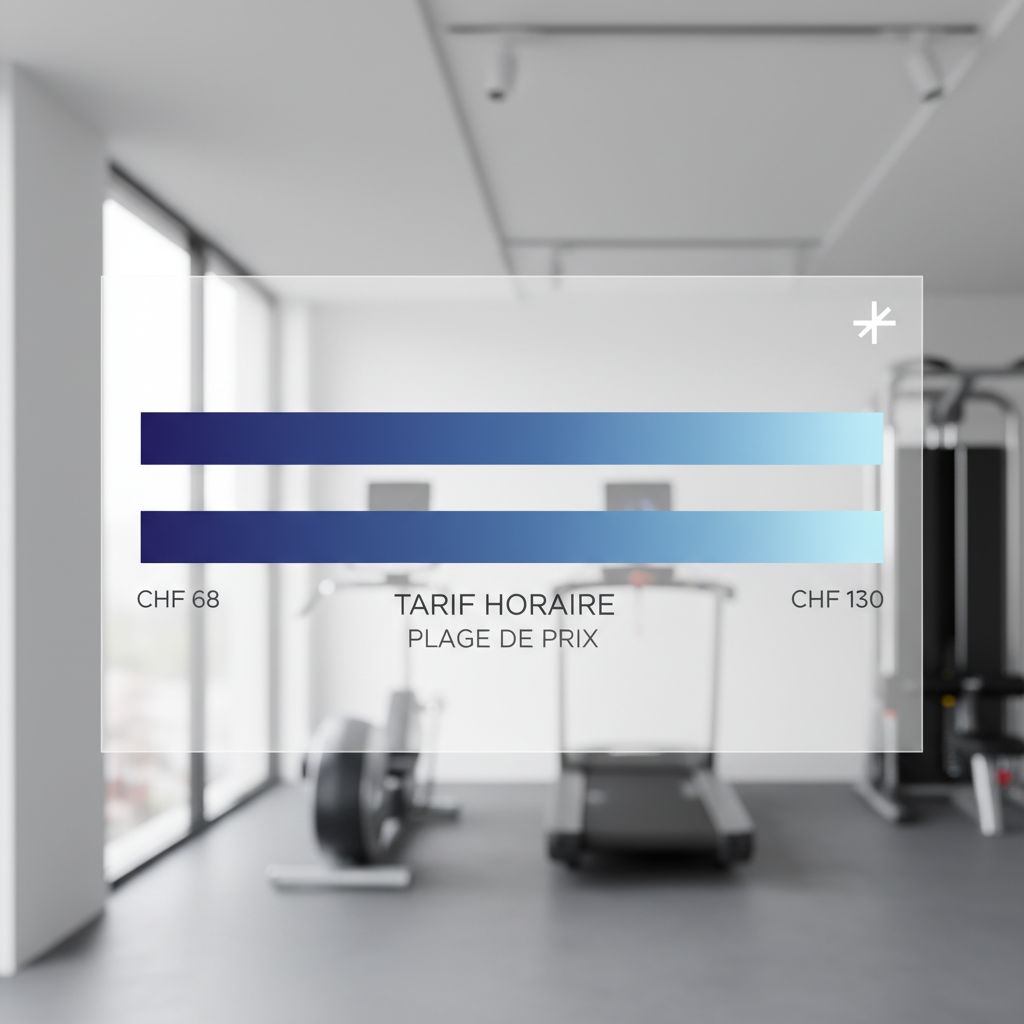 CHF 68

TARIF HORAIRE
PLAGE DE PRIX

CHF 130