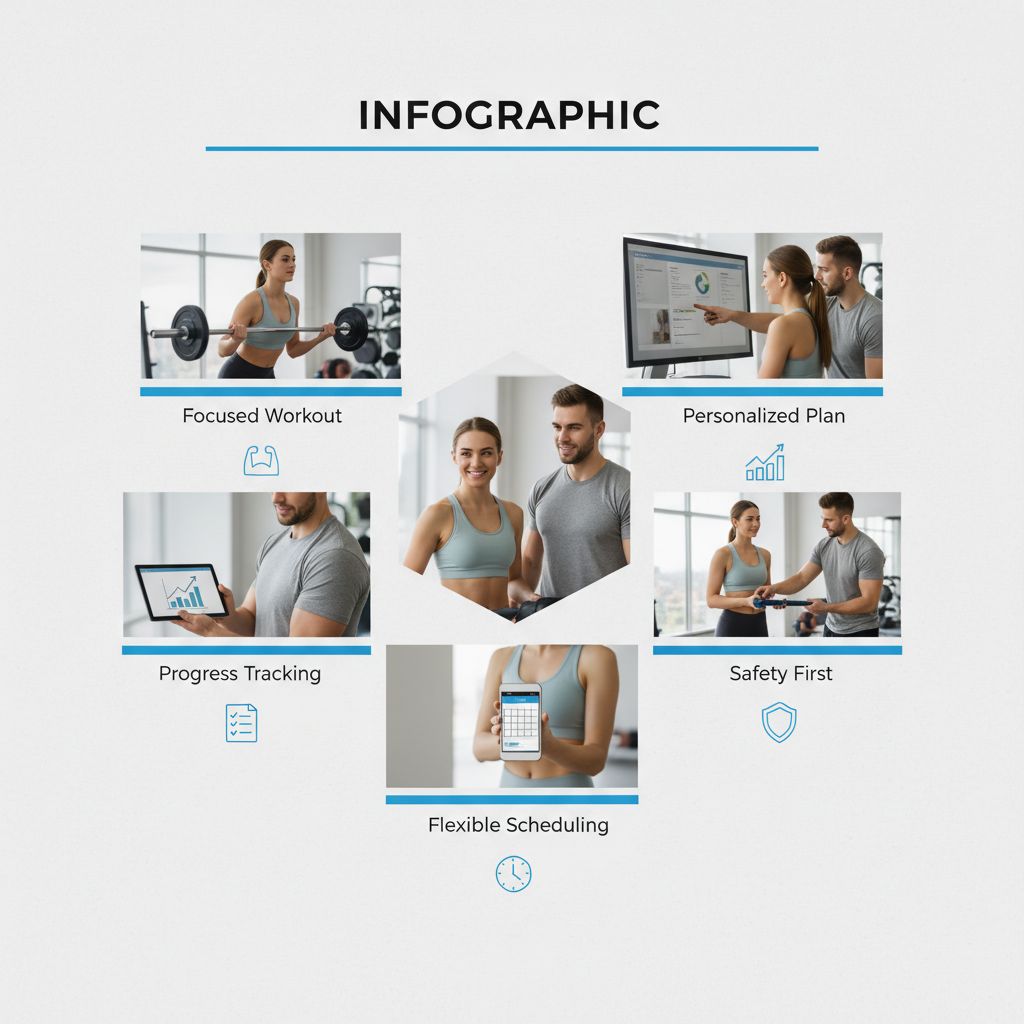 INFOGRAPHIC

Focused Workout

Personalized Plan

Progress Tracking

Safety First

Flexible Scheduling