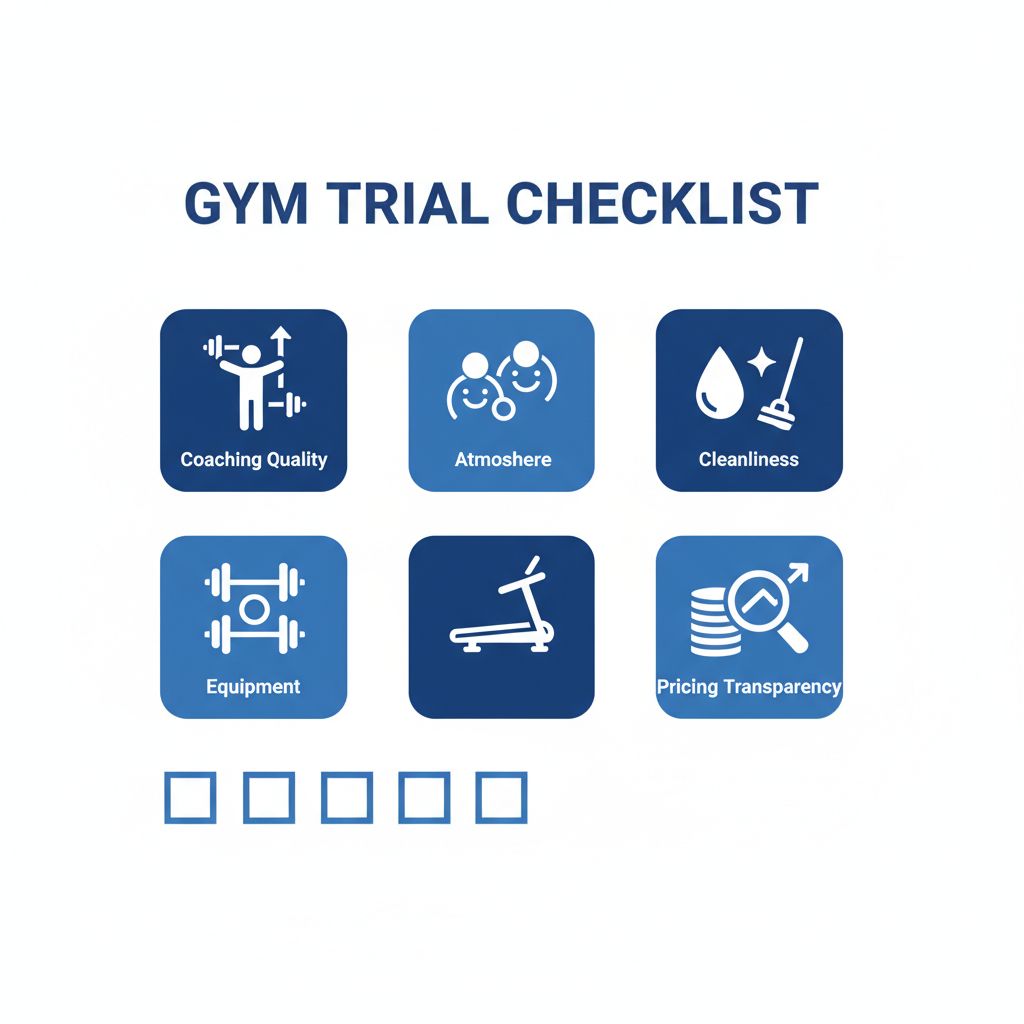 GYM TRIAL CHECKLIST

Coaching Quality

Atmoshere

Cleanliness

Equipment

Pricing Transparency